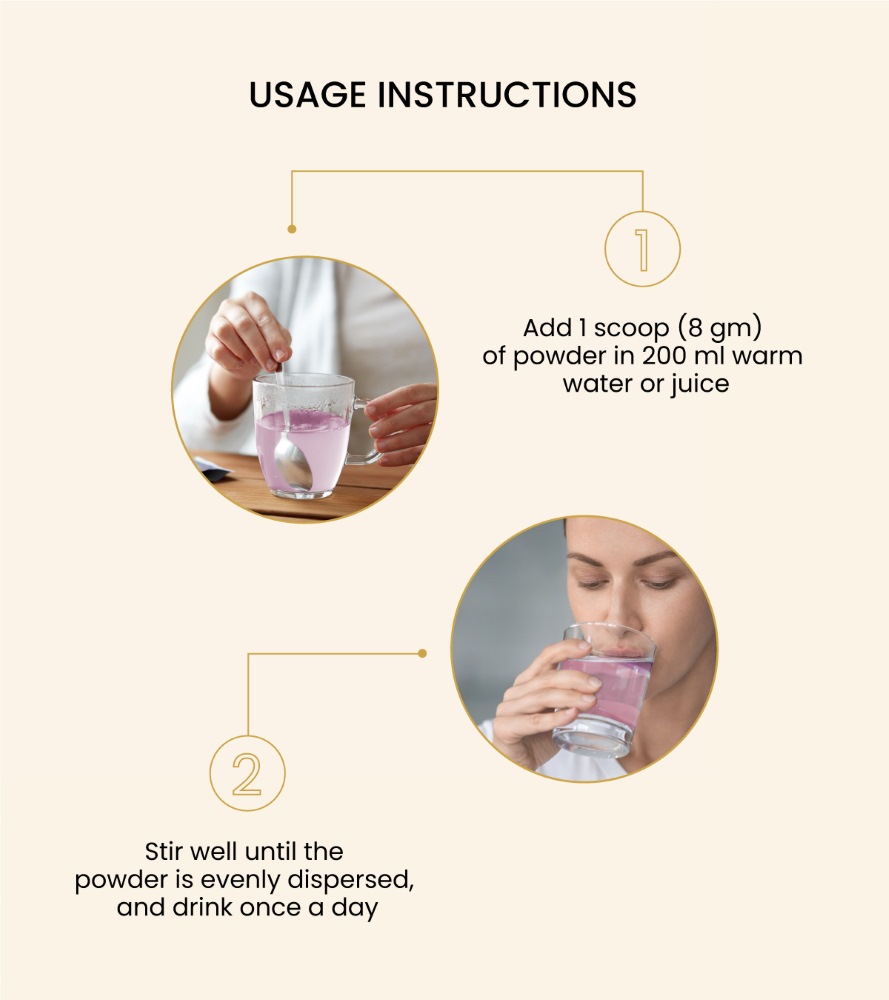 USAGE INSTRUCTIONS

1

Add 1 scoop (8 gm) of powder in 200 ml warm water or juice

2

Stir well until the powder is evenly dispersed, and drink once a day